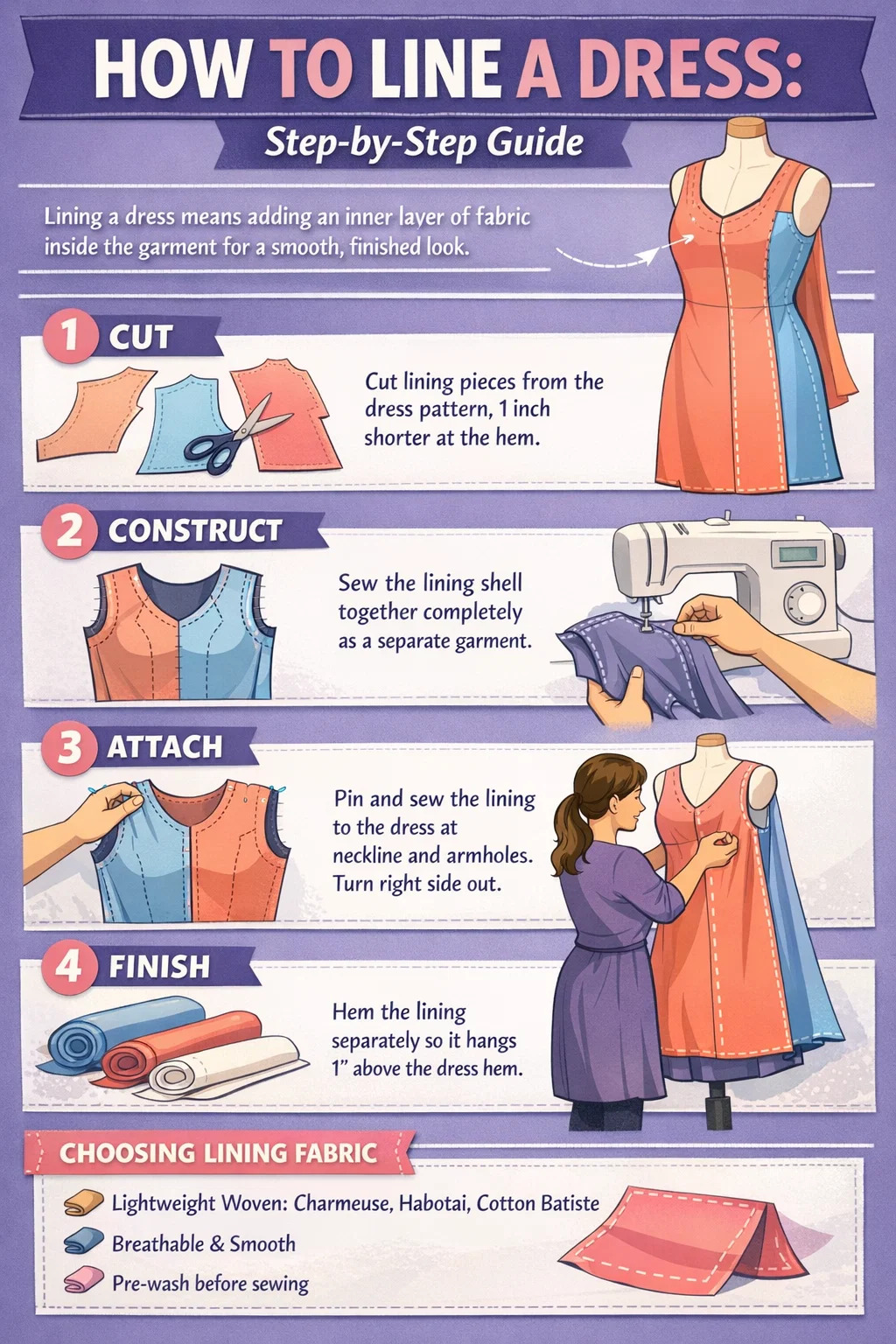 HOW TO LINE A DRESS:

Step-by-Step Guide

Lining a dress means adding an inner layer of fabric inside the garment for a smooth, finished look.

1 CUT

Cut lining pieces from the dress pattern, 1 inch shorter at the hem.

2 CONSTRUCT

Sew the lining shell together completely as a separate garment.

3 ATTACH

Pin and sew the lining to the dress at neckline and armholes. Turn right side out.

4 FINISH

Hem the lining separately so it hangs 1" above the dress hem.

CHOOSING LINING FABRIC

Lightweight Woven: Charmeuse, Habotai, Cotton Batiste

Breathable & Smooth

Pre-wash before sewing